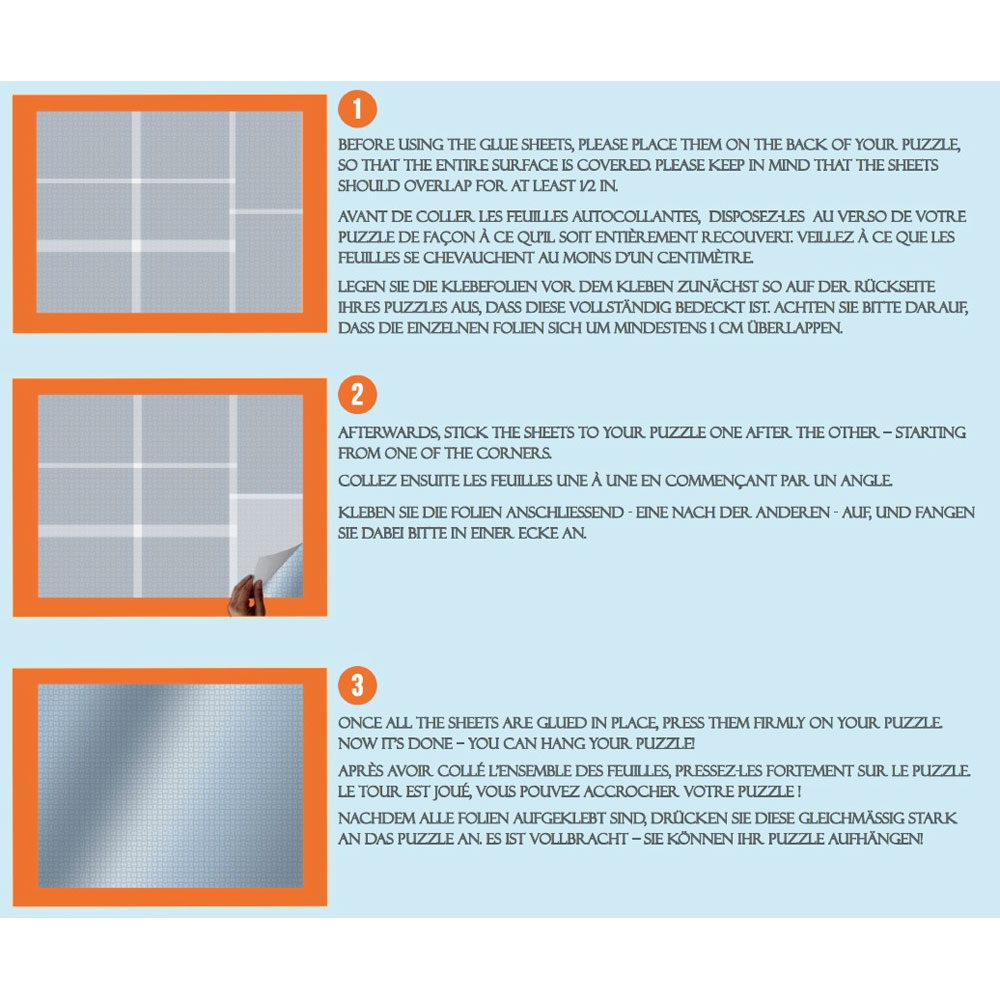 1

BEFORE USING THE GLUE SHEETS, PLEASE PLACE THEM ON THE BACK OF YOUR PUZZLE, SO THAT THE ENTIRE SURFACE IS COVERED. PLEASE KEEP IN MIND THAT THE SHEETS SHOULD OVERLAP FOR AT LEAST 1/2 IN.

AVANT DE COLLER LES FEUILLES AUTOCOLLANTES, DISPOSEZ-LES AU VERSO DE VOTRE PUZZLE DE FAÇON À CE QU'IL SOIT ENTIÈREMENT RECOUVERT. VEILLEZ À CE QUE LES FEUILLES SE CHEVAUCHENT AU MOINS D'UN CENTIMÈTRE.

LEGEN SIE DIE KLEBEFOLIEN VOR DEM KLEBEN ZUNÄCHST SO AUF DER RÜCKSEITE IHRES PUZZLES AUS, DASS DIESE VOLLSTÄNDIG BEDECKT IST. ACHTEN SIE BITTE DARAUF, DASS DIE EINZELNEN FOLIEN SICH UM MINDESTENS 1 CM ÜBERLAPPEN.

2

AFTERWARDS, STICK THE SHEETS TO YOUR PUZZLE ONE AFTER THE OTHER – STARTING FROM ONE OF THE CORNERS.

COLLEZ ENSUITE LES FEUILLES UNE À UNE EN COMMENÇANT PAR UN ANGLE.

KLEBEN SIE DIE FOLIEN ANSCHLIESSEND - EINE NACH DER ANDEREN - AUF, UND FANGEN SIE DABEI BITTE IN EINER ECKE AN.

3

ONCE ALL THE SHEETS ARE GLUED IN PLACE, PRESS THEM FIRMLY ON YOUR PUZZLE. NOW IT'S DONE – YOU CAN HANG YOUR PUZZLE!

APRÈS AVOIR COLLÉ L'ENSEMBLE DES FEUILLES, PRESSEZ-LES FORTEMENT SUR LE PUZZLE. LE TOUR EST JOUÉ, VOUS POUVEZ ACCROCHER VOTRE PUZZLE !

NACHDEM ALLE FOLIEN AUFGEKLEBT SIND, DRÜCKEN SIE DIESE GLEICHMÄSSIG STARK AN DAS PUZZLE AN. ES IST VOLLBRACHT – SIE KÖNNEN IHR PUZZLE AUFHÄNGEN!