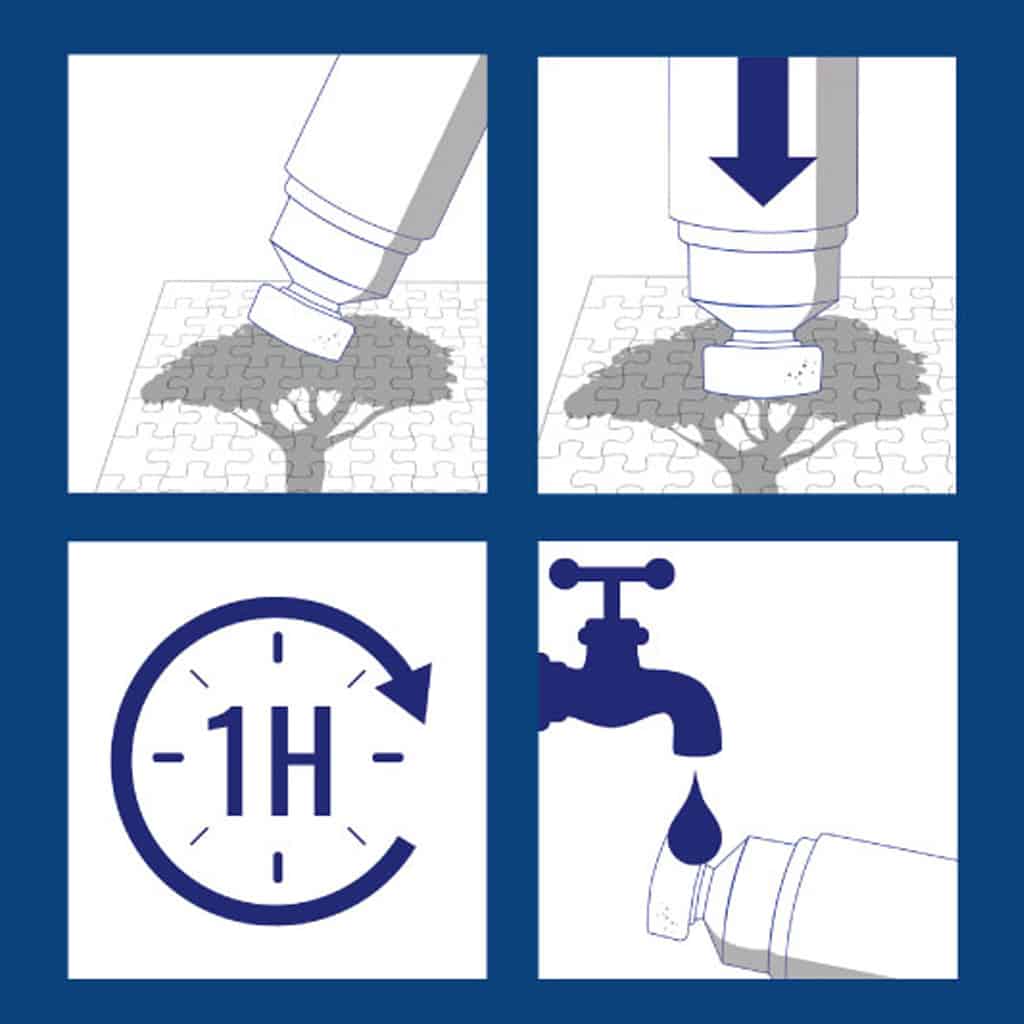 1H